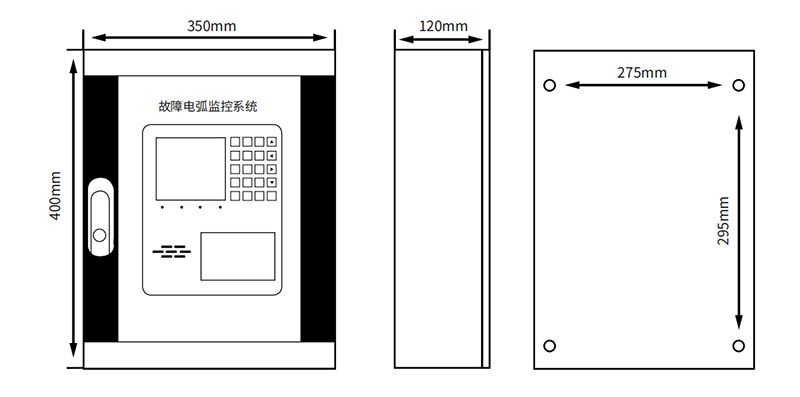 350mm

400mm

故障电弧监控系统

120mm

275mm

295mm